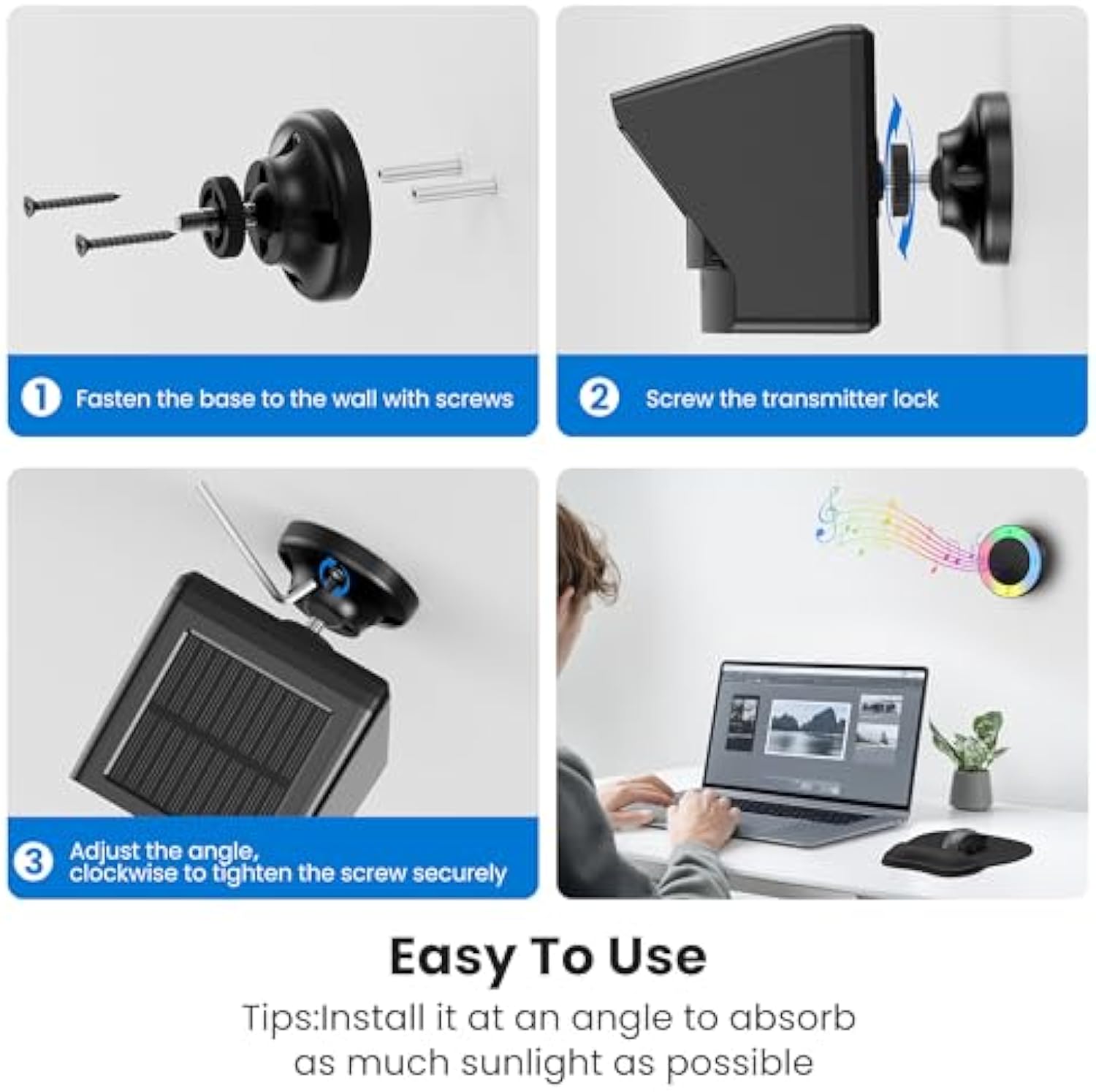 1 Fasten the base to the wall with screws

2 Screw the transmitter lock

3 Adjust the angle, clockwise to tighten the screw securely

Easy To Use

Tips:Install it at an angle to absorb as much sunlight as possible