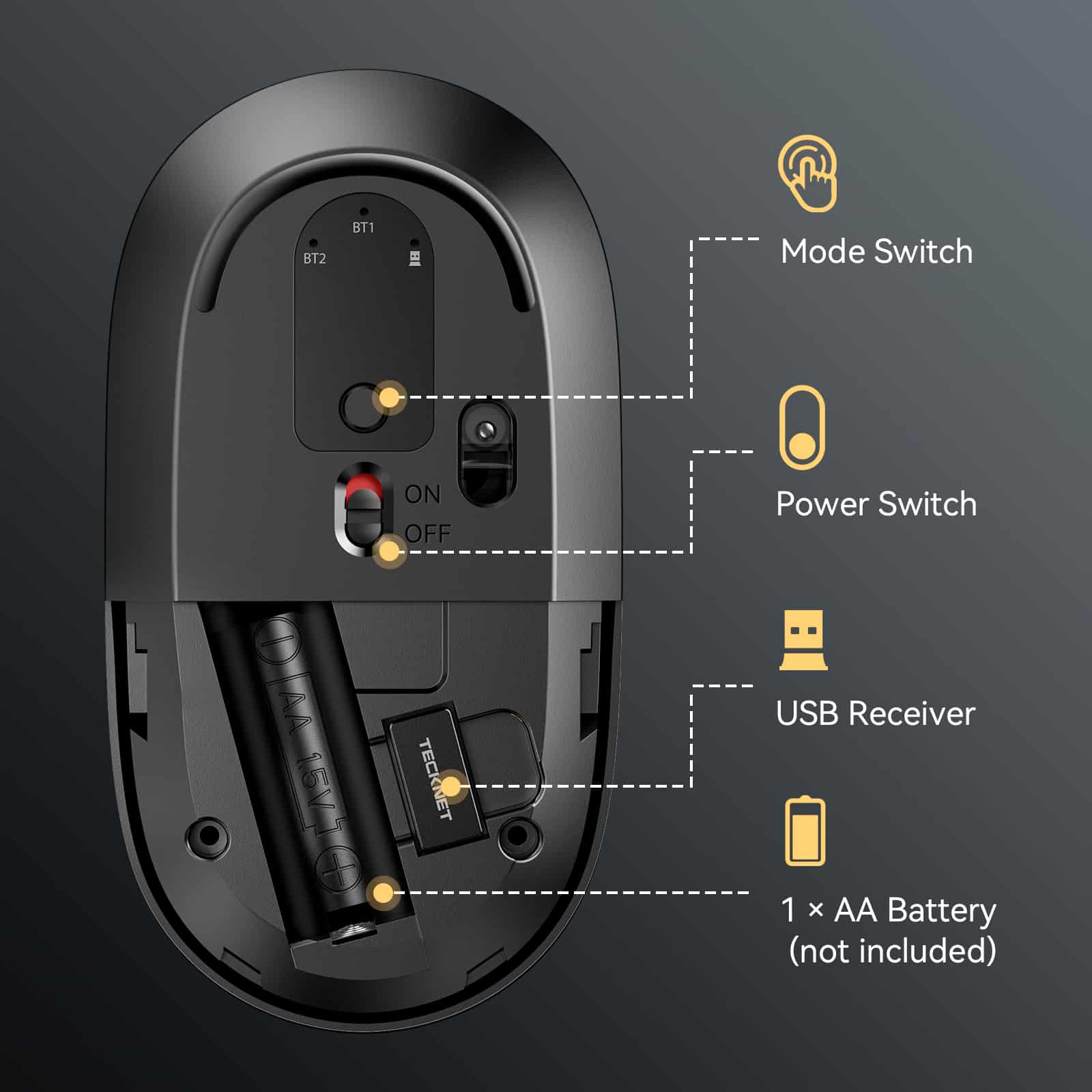 BT1
BT2
ON
OFF
AA 1.5V
TECKNET

Mode Switch

Power Switch

USB Receiver

1 × AA Battery
(not included)