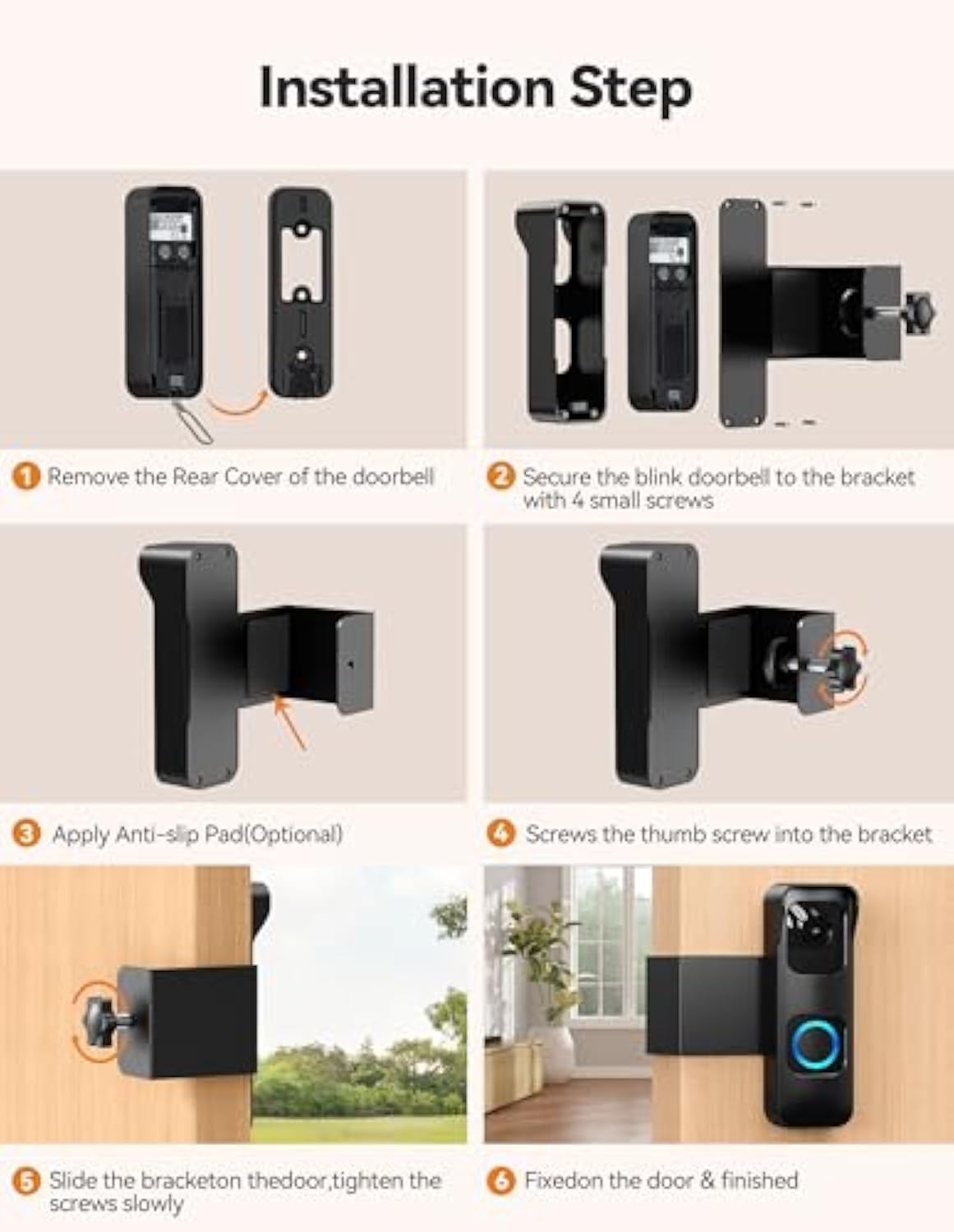 Installation Step

1 Remove the Rear Cover of the doorbell

2 Secure the blink doorbell to the bracket with 4 small screws

3 Apply Anti-slip Pad(Optional)

4 Screws the thumb screw into the bracket

5 Slide the bracketon thedoor,tighten the screws slowly

6 Fixedon the door & finished